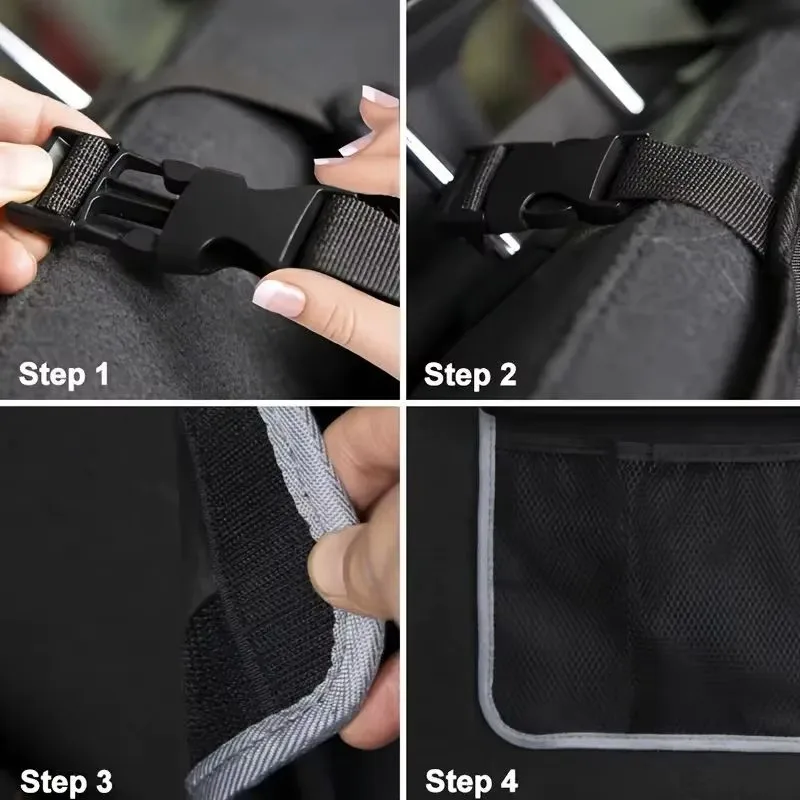 Step 1

Step 2

Step 3

Step 4